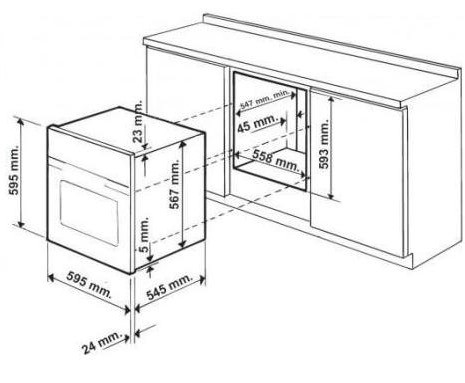 595 mm.
23 mm.
567 mm.
5 mm.
595 mm.
545 mm.
24 mm.
547 mm. min.
45 mm.
558 mm.
593 mm.