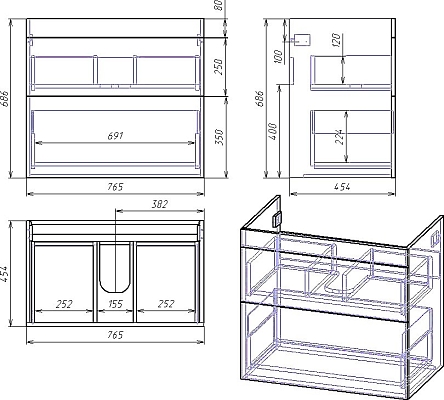 80
686
250
350
691
765
686
100
120
400
224
454
382
454
252
155
252
765