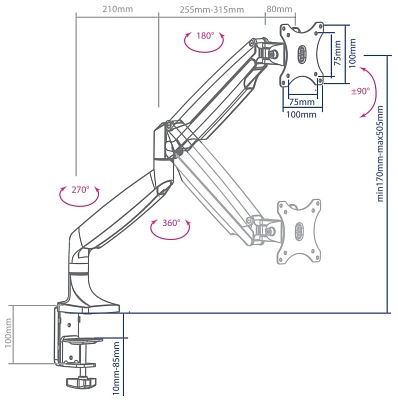 210mm
255mm-315mm
80mm
180°
75mm
100mm
±90°
75mm
100mm
min170mm-max505mm
270°
360°
100mm
10mm-85mm