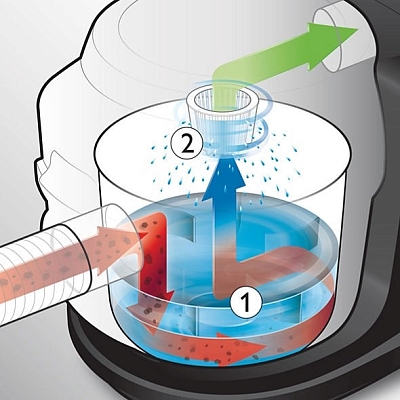 2

1