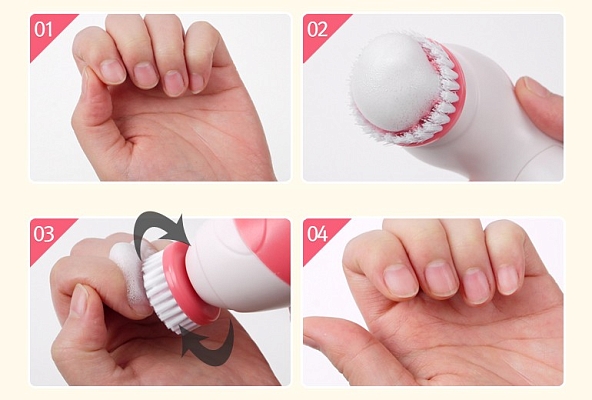 01

02

03

04