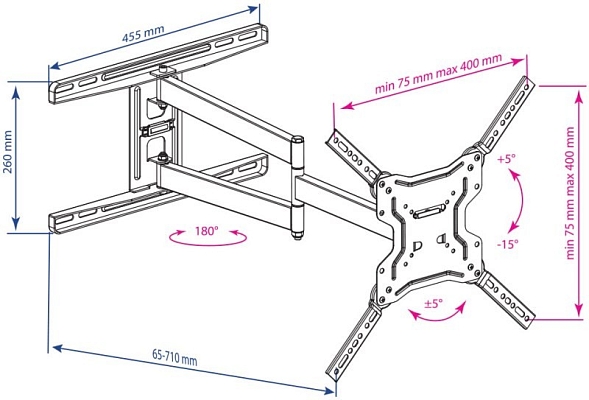 455 mm

260 mm

min 75 mm max 400 mm

min 75 mm max 400 mm

+5°

-15°

180°

±5°

65-710 mm