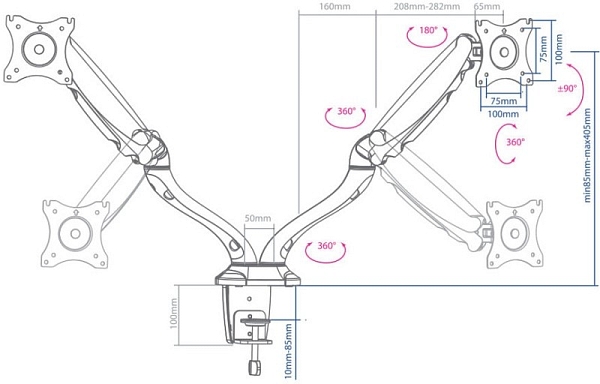 160mm
208mm-282mm
65mm
180°
75mm
100mm
±90°
75mm
100mm
360°
360°
min85mm-max405mm
50mm
360°
100mm
10mm-85mm