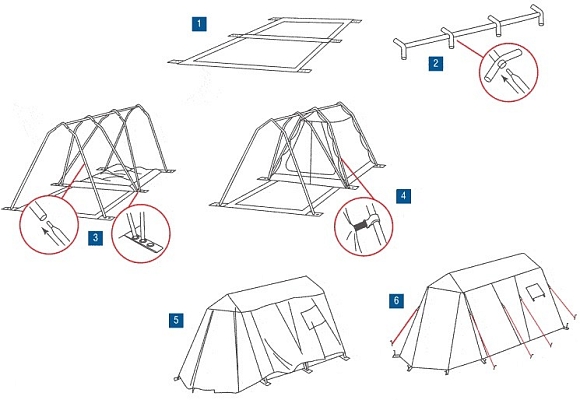 1
2
3
4
5
6