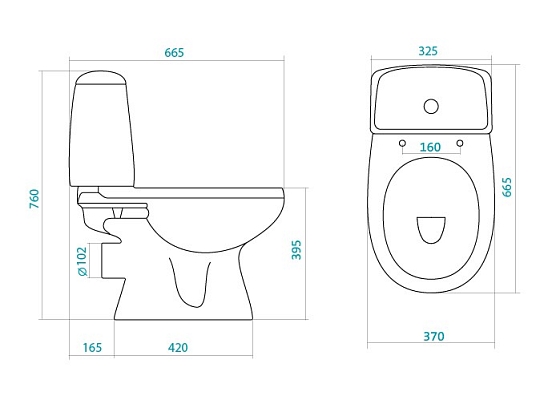 665
760
Ø102
395
165
420
325
160
665
370