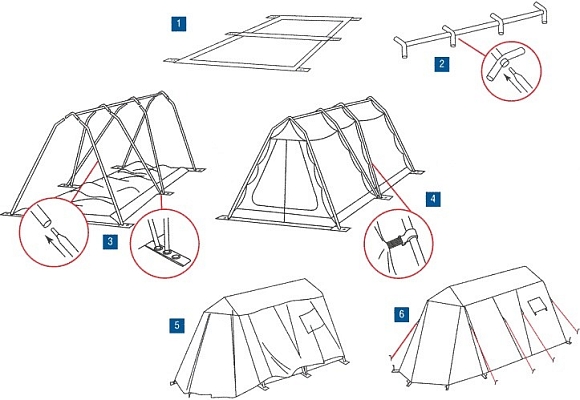 1

2

3

4

5

6